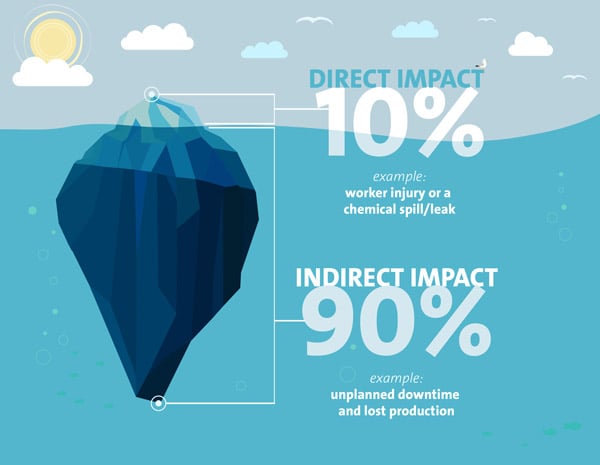 DIRECT IMPACT
10%
example:
worker injury or a chemical spill/leak

INDIRECT IMPACT
90%
example:
unplanned downtime and lost production